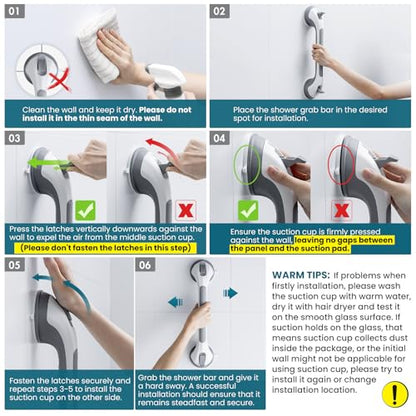 01

Clean the wall and keep it dry. Please do not install it in the thin seam of the wall.

02

Place the shower grab bar in the desired spot for installation.

03

Press the latches vertically downwards against the wall to expel the air from the middle suction cup. (Please don't fasten the latches in this step)

04

Ensure the suction cup is firmly pressed against the wall, leaving no gaps between the panel and the suction pad.

05

Fasten the latches securely and repeat steps 3-5 to install the suction cup on the other side.

06

Grab the shower bar and give it a hard sway. A successful installation should ensure that it remains steadfast and secure.

WARM TIPS: If problems when firstly installation, please wash the suction cup with warm water, dry it with hair dryer and test it on the smooth glass surface. If suction holds on the glass, that means suction cup collects dust inside the package, or the initial wall might not be applicable for using suction cup, please try to install it again or change installation location.

!