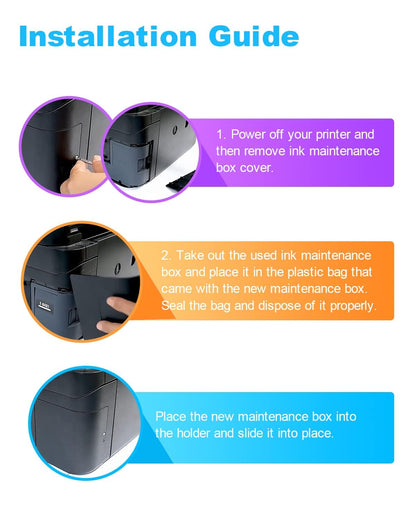 Installation Guide

1. Power off your printer and then remove ink maintenance box cover.

2. Take out the used ink maintenance box and place it in the plastic bag that came with the new maintenance box. Seal the bag and dispose of it properly.

Place the new maintenance box into the holder and slide it into place.