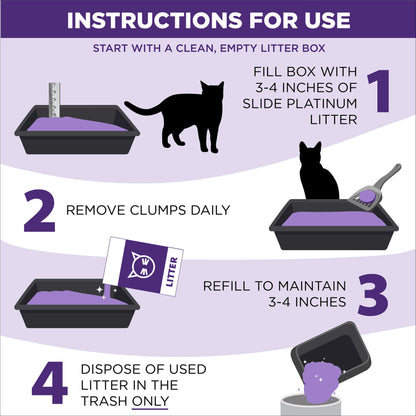 INSTRUCTIONS FOR USE

START WITH A CLEAN, EMPTY LITTER BOX

FILL BOX WITH 3-4 INCHES OF SLIDE PLATINUM LITTER 1

2 REMOVE CLUMPS DAILY

LITTER

REFILL TO MAINTAIN 3-4 INCHES 3

4 DISPOSE OF USED LITTER IN THE TRASH ONLY